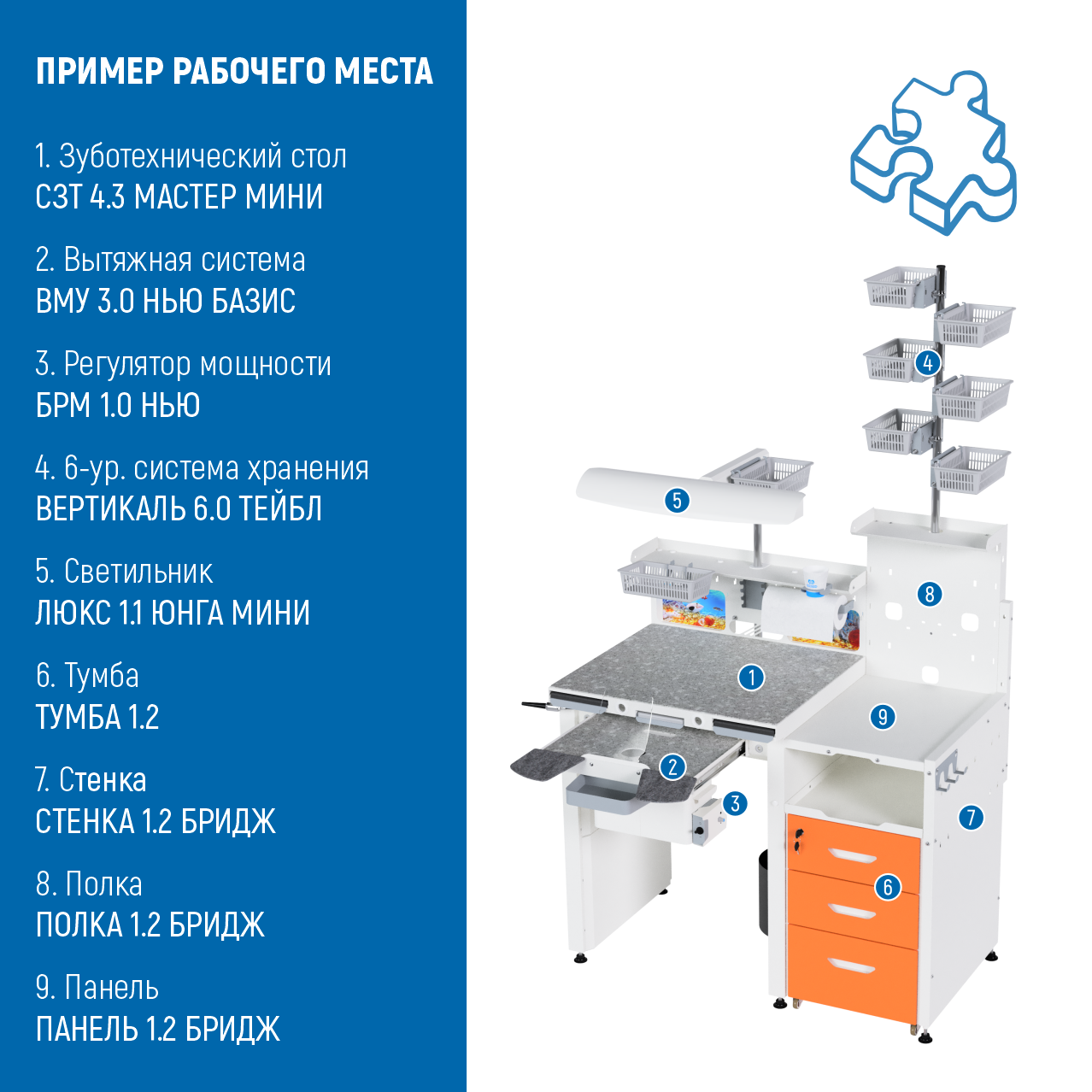 ПРИМЕР РАБОЧЕГО МЕСТА

1. Зуботехнический стол
СЗТ 4.3 МАСТЕР МИНИ

2. Вытяжная система
ВМУ 3.0 НЬЮ БАЗИС

3. Регулятор мощности
БРМ 1.0 НЬЮ

4. 6-ур. система хранения
ВЕРТИКАЛЬ 6.0 ТЕЙБЛ

5. Светильник
ЛЮКС 1.1 ЮНГА МИНИ

6. Тумба
ТУМБА 1.2

7. Стенка
СТЕНКА 1.2 БРИДЖ

8. Полка
ПОЛКА 1.2 БРИДЖ

9. Панель
ПАНЕЛЬ 1.2 БРИДЖ

4
5
8
1
9
2
3
7
6