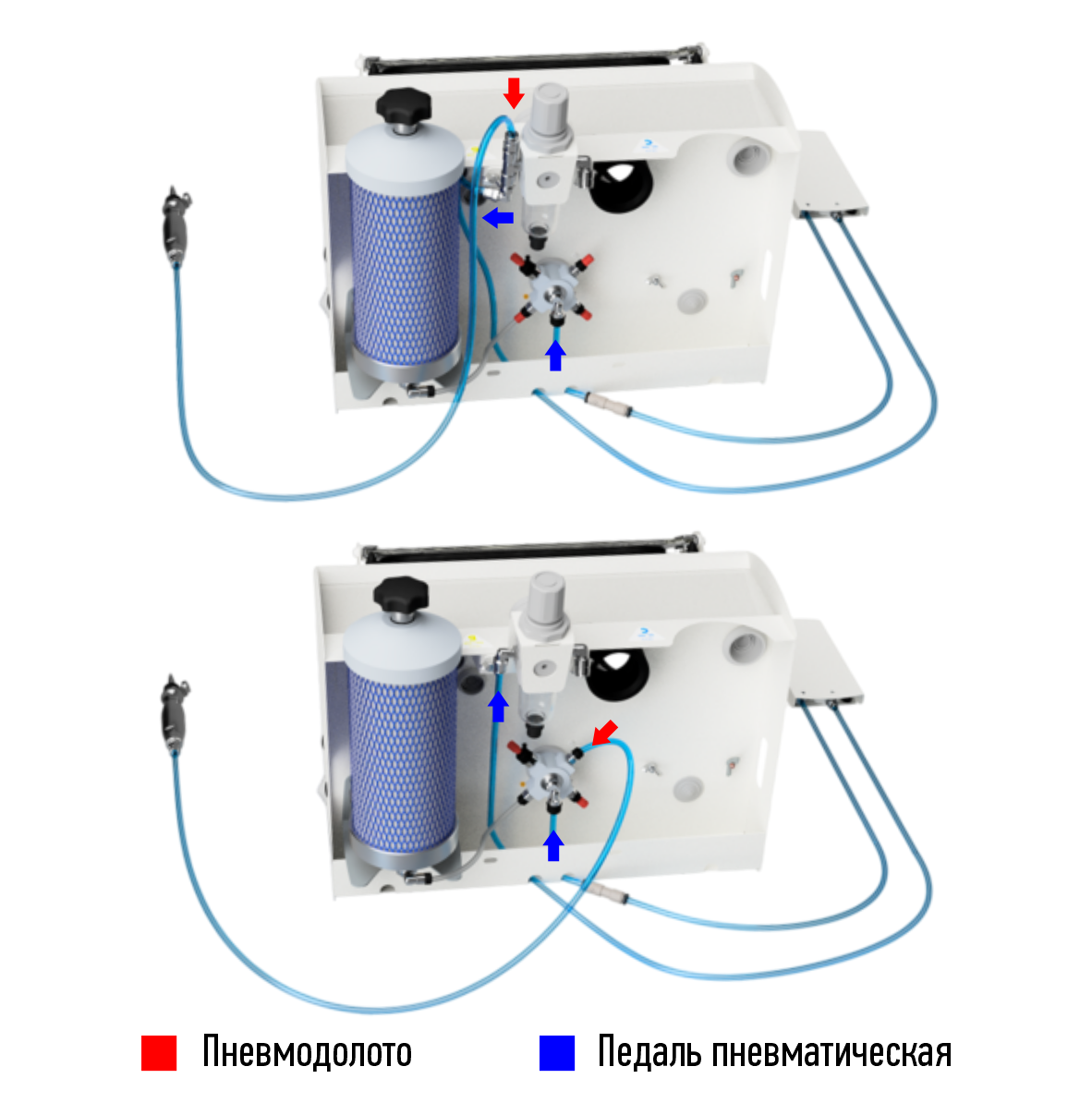 Пневмодолото

Педаль пневматическая