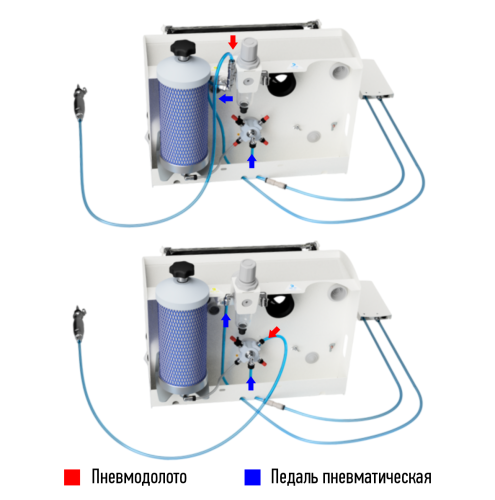 Пневмодолото

Педаль пневматическая